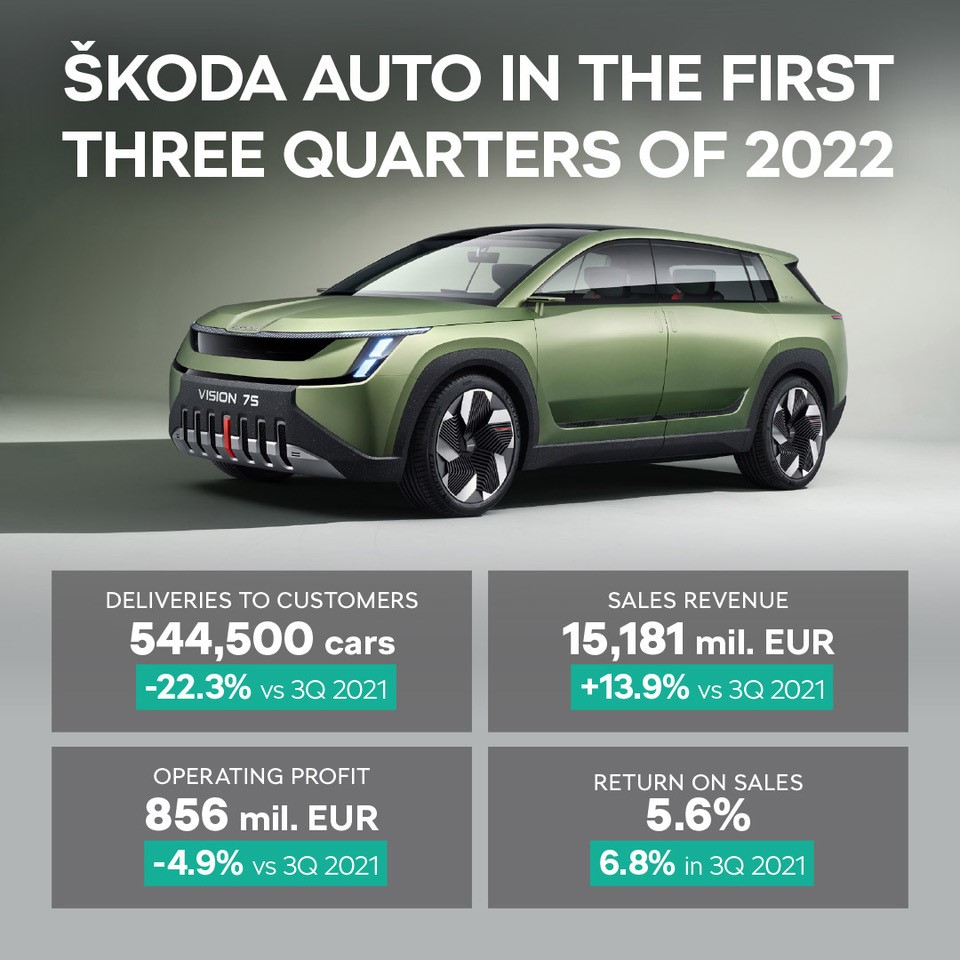 ŠKODA AUTO IN THE FIRST THREE QUARTERS OF 2022

VISION 7S

DELIVERIES TO CUSTOMERS
544,500 cars
-22.3% vs 3Q 2021

SALES REVENUE
15,181 mil. EUR
+13.9% vs 3Q 2021

OPERATING PROFIT
856 mil. EUR
-4.9% vs 3Q 2021

RETURN ON SALES
5.6%
6.8% in 3Q 2021