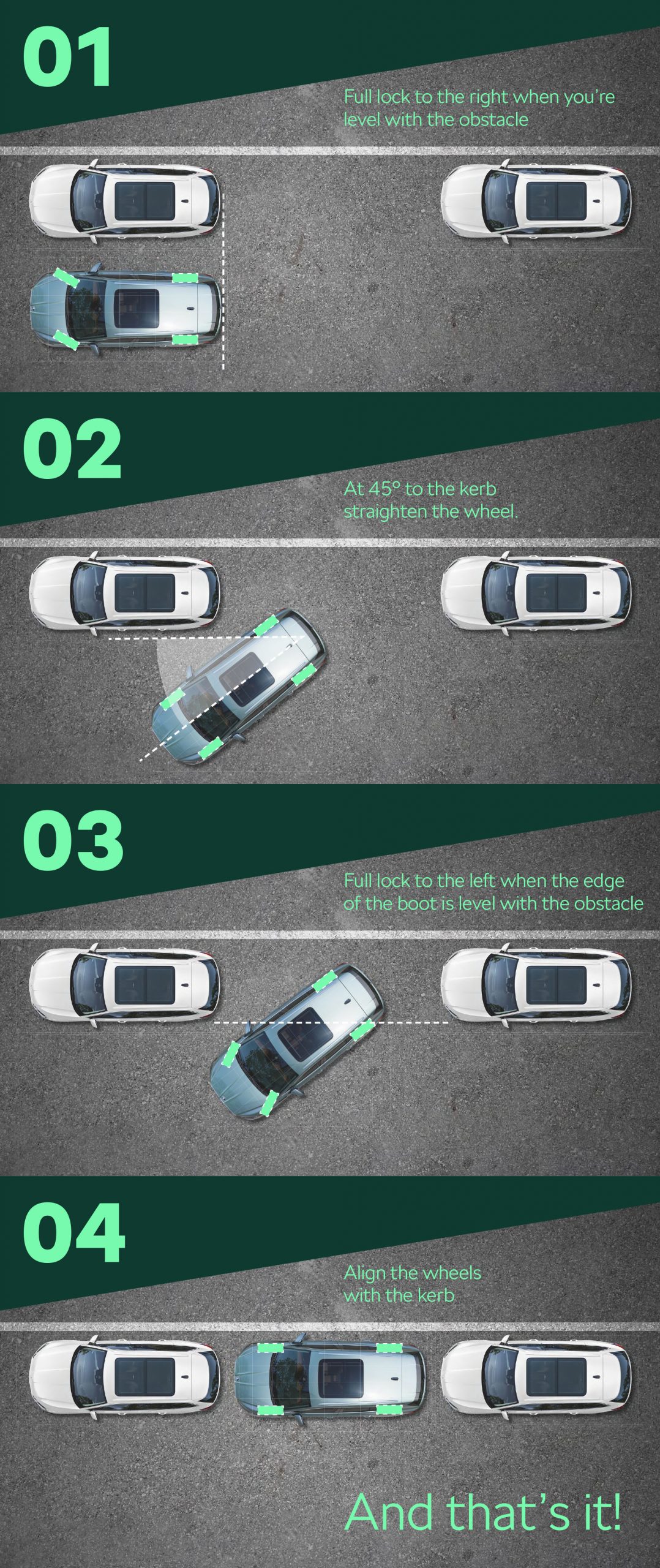 01

Full lock to the right when you're level with the obstacle

02

At 45° to the kerb straighten the wheel.

03

Full lock to the left when the edge of the boot is level with the obstacle

04

Align the wheels with the kerb

And that's it!